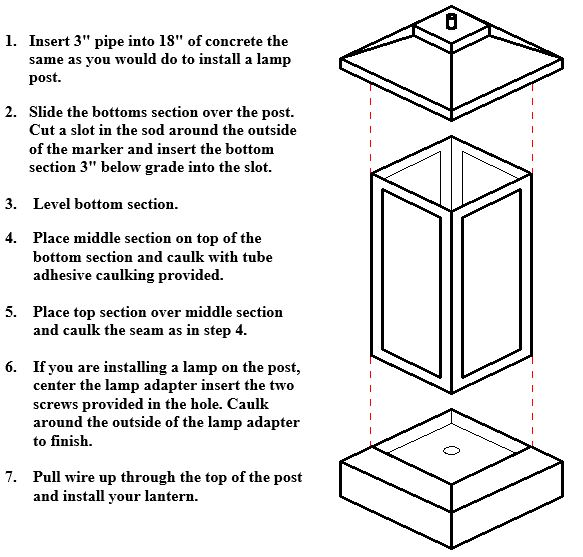 1. Insert 3" pipe into 18" of concrete the same as you would do to install a lamp post.

2. Slide the bottoms section over the post. Cut a slot in the sod around the outside of the marker and insert the bottom section 3" below grade into the slot.

3. Level bottom section.

4. Place middle section on top of the bottom section and caulk with tube adhesive caulking provided.

5. Place top section over middle section and caulk the seam as in step 4.

6. If you are installing a lamp on the post, center the lamp adapter insert the two screws provided in the hole. Caulk around the outside of the lamp adapter to finish.

7. Pull wire up through the top of the post and install your lantern.